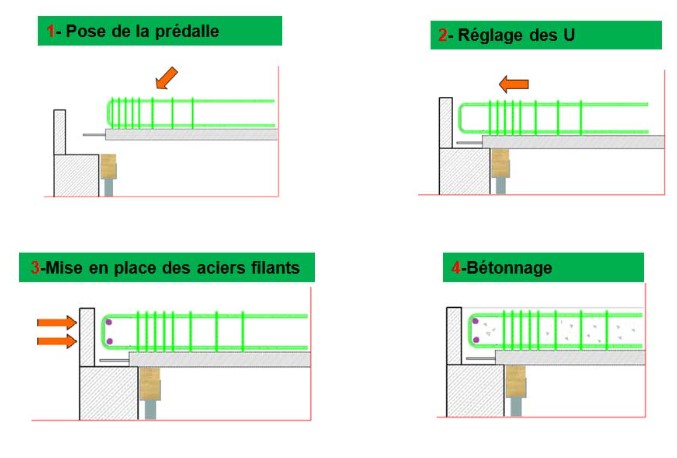 1- Pose de la prédalle

2- Réglage des U

3-Mise en place des aciers filants

4-Bétonnage