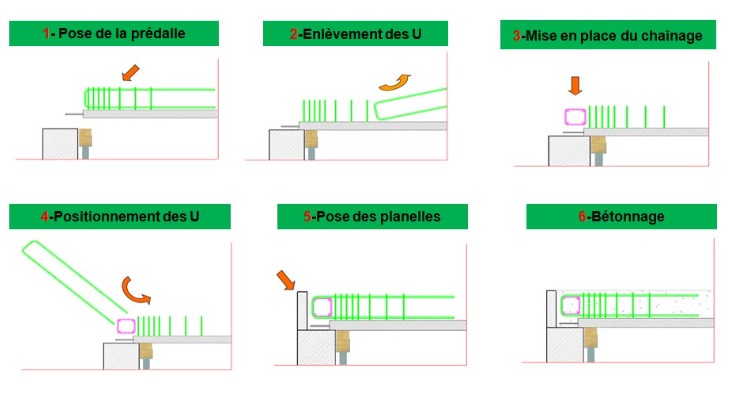 1- Pose de la prédalle

2-Enlèvement des U

3-Mise en place du chaînage

4-Positionnement des U

5-Pose des planelles

6-Bétonnage