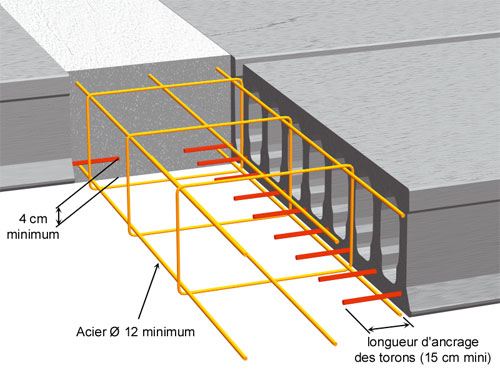 4 cm
minimum

Acier Ø 12 minimum

longueur d'ancrage
des torons (15 cm mini)